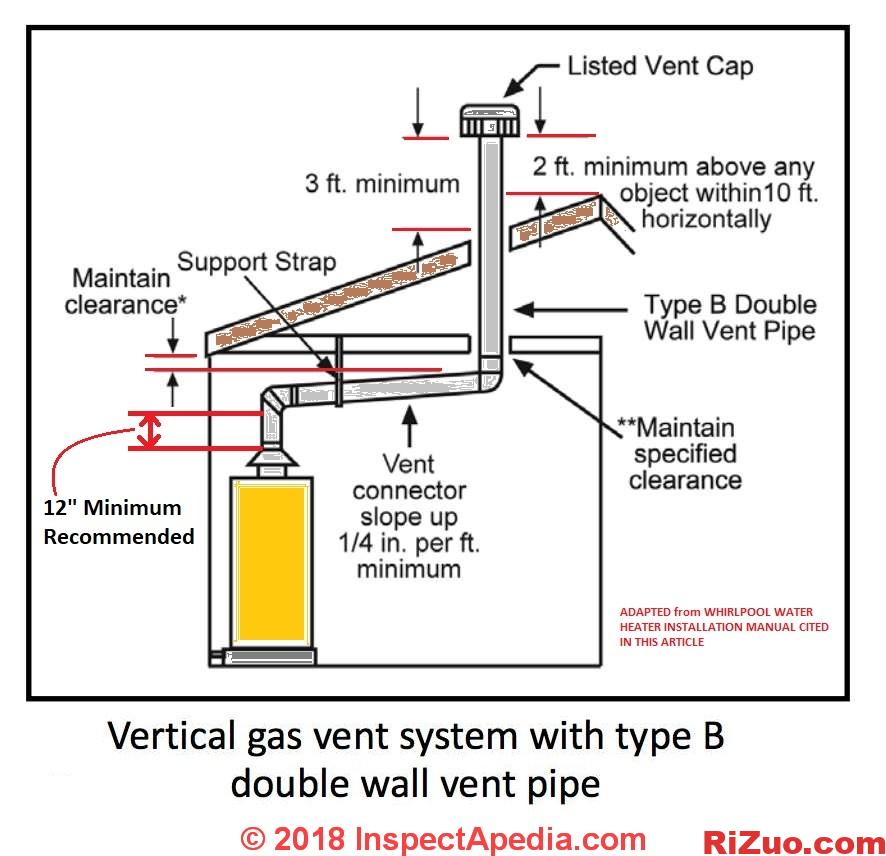 Listed Vent Cap

3 ft. minimum

2 ft. minimum above any object within10 ft. horizontally

Support Strap

Maintain clearance*

Type B Double Wall Vent Pipe

**Maintain specified clearance

Vent connector slope up 1/4 in. per ft. minimum

12" Minimum Recommended

ADAPTED from WHIRLPOOL WATER HEATER INSTALLATION MANUAL CITED IN THIS ARTICLE

Vertical gas vent system with type B double wall vent pipe

© 2018 InspectApedia.com

RiZuo.com